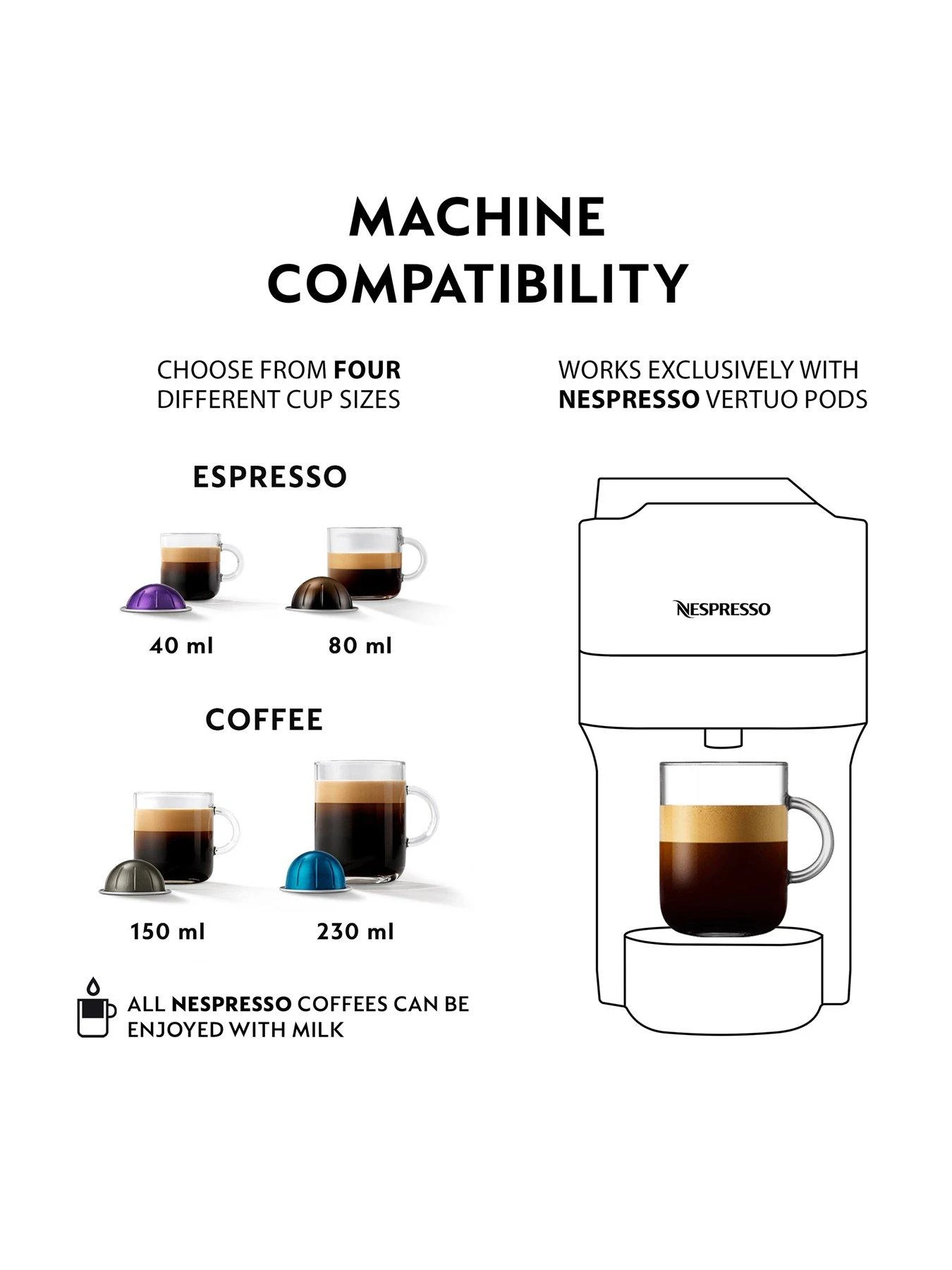 MACHINE COMPATIBILITY

CHOOSE FROM FOUR DIFFERENT CUP SIZES

ESPRESSO

40 ml

80 ml

COFFEE

150 ml

230 ml

ALL NESPRESSO COFFEES CAN BE ENJOYED WITH MILK

WORKS EXCLUSIVELY WITH NESPRESSO VERTUO PODS

NESPRESSO