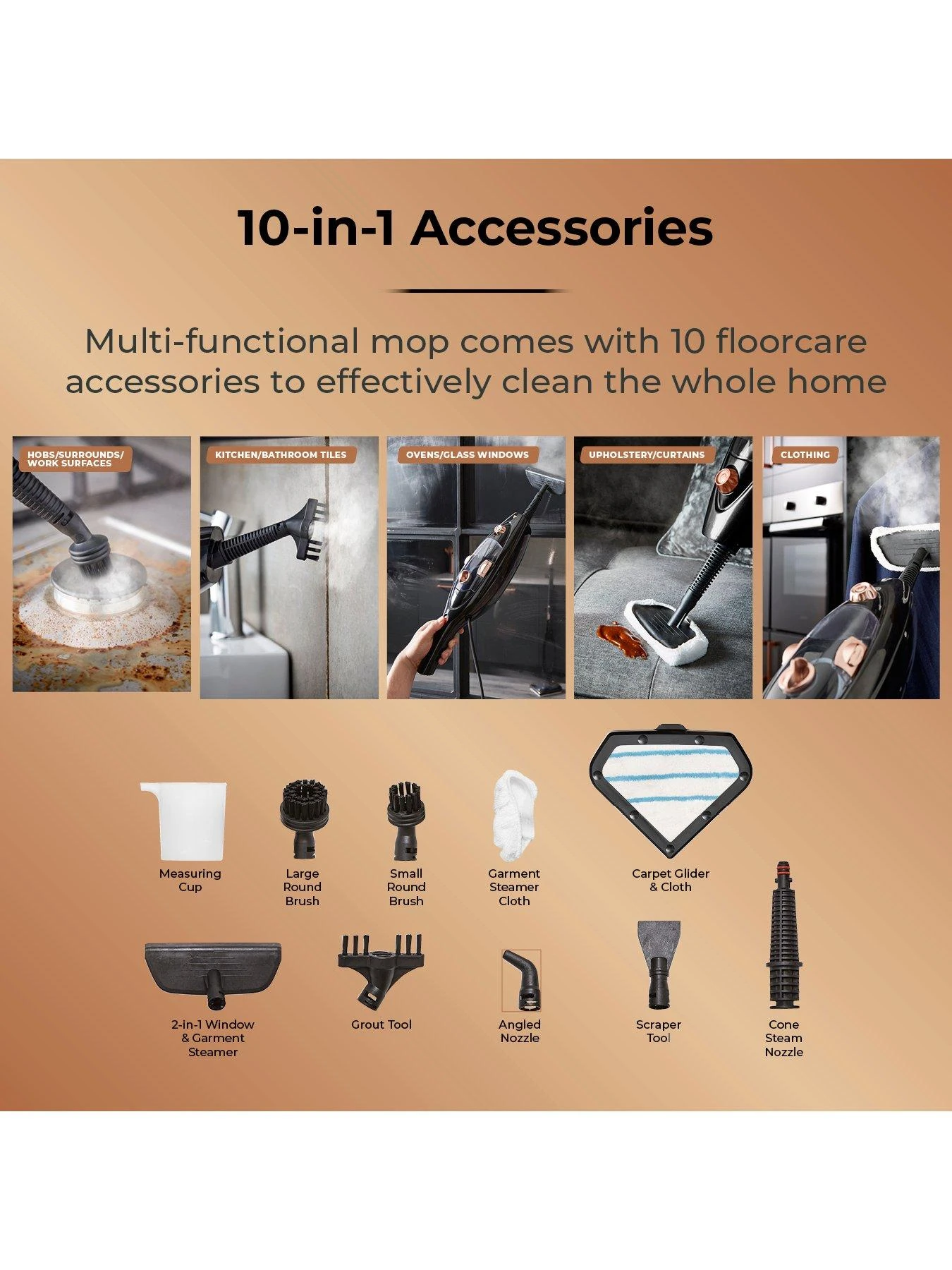 10-in-1 Accessories

Multi-functional mop comes with 10 floorcare accessories to effectively clean the whole home

HOBS/SURROUNDS/ WORK SURFACES

KITCHEN/BATHROOM TILES

OVENS/GLASS WINDOWS

UPHOLSTERY/CURTAINS

CLOTHING

Measuring Cup

Large Round Brush

Small Round Brush

Garment Steamer Cloth

Carpet Glider & Cloth

2-in-1 Window & Garment Steamer

Grout Tool

Angled Nozzle

Scraper Tool

Cone Steam Nozzle