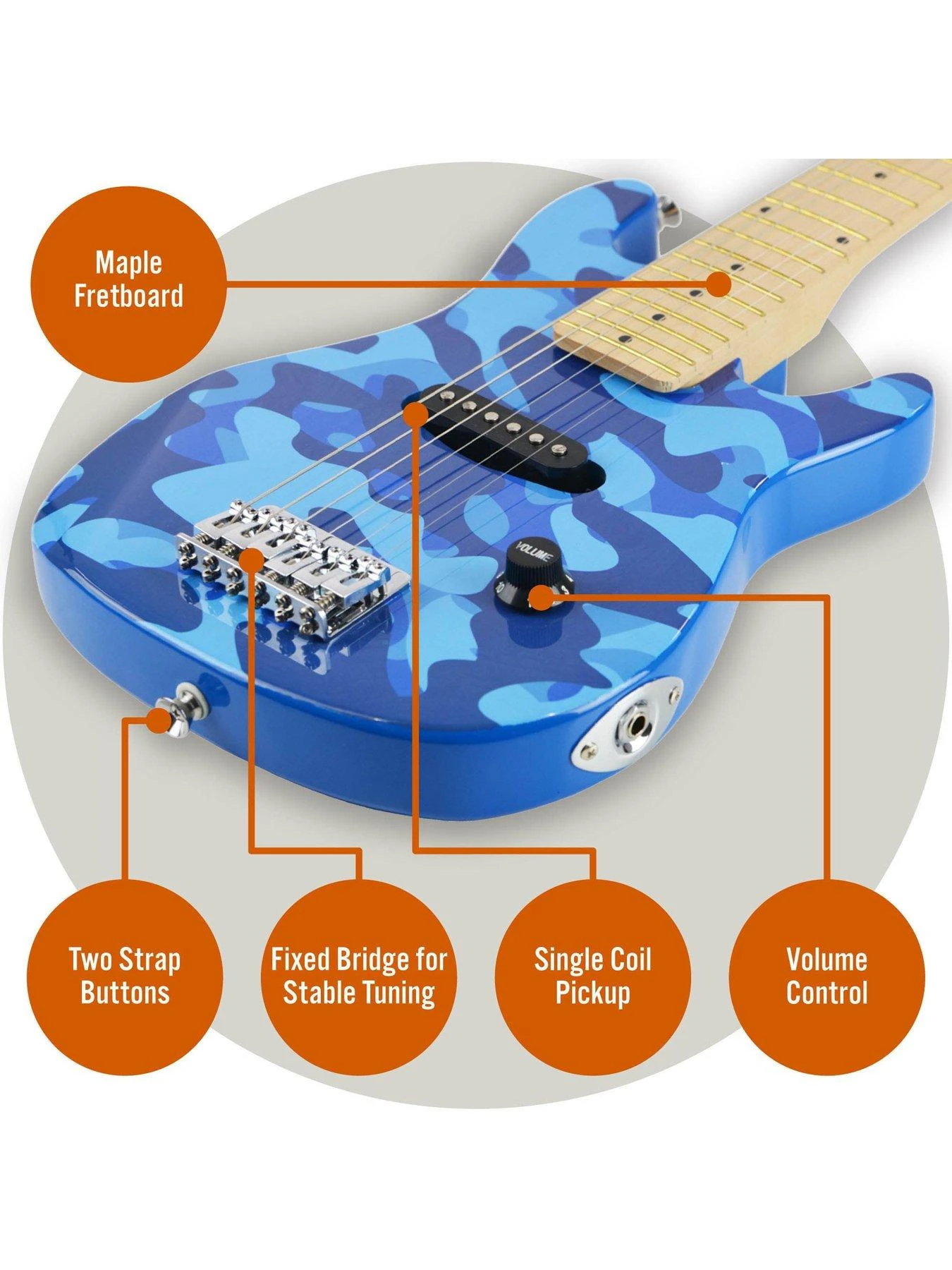 Maple Fretboard

VOLUME

Two Strap Buttons

Fixed Bridge for Stable Tuning

Single Coil Pickup

Volume Control